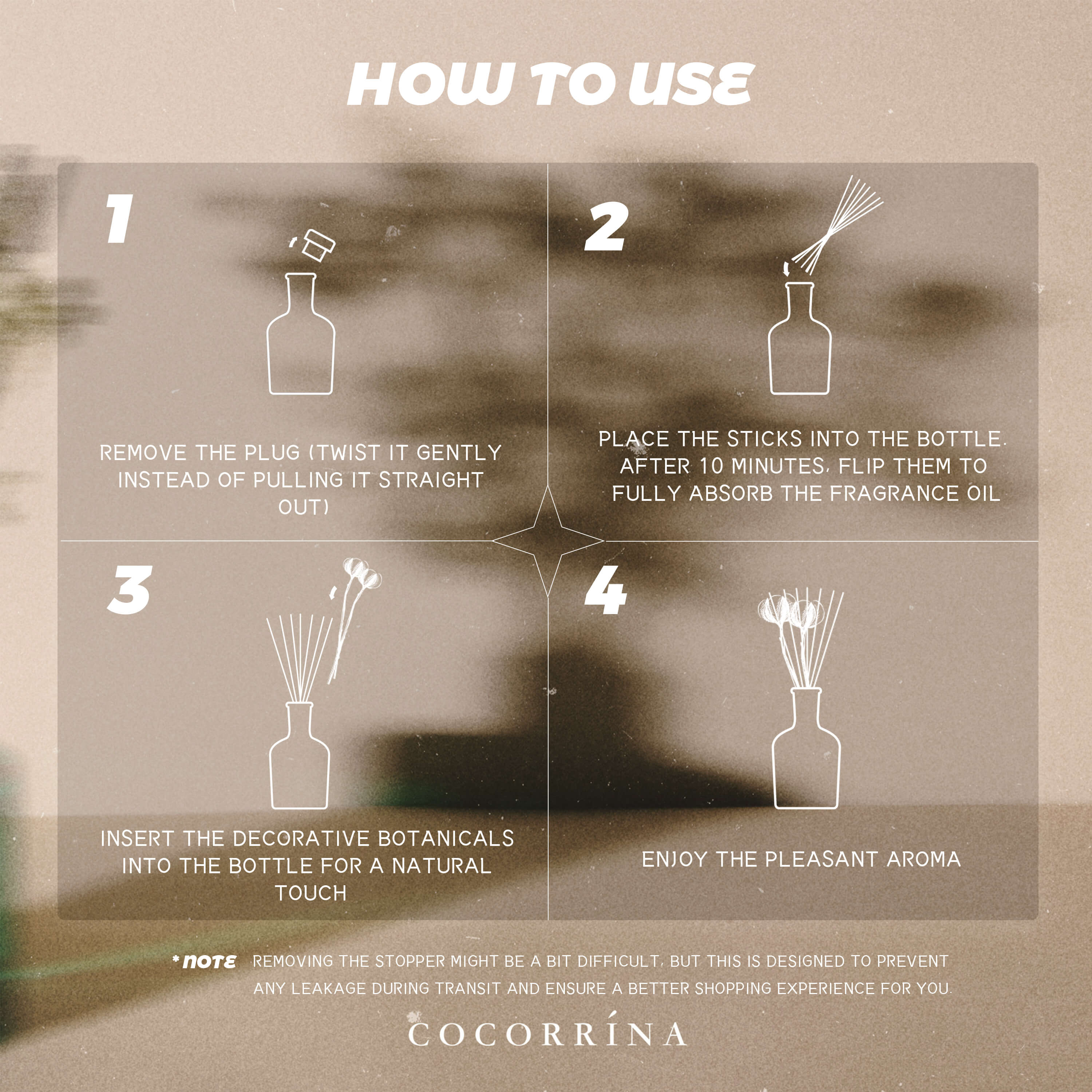 HOW TO USE

1

REMOVE THE PLUG (TWIST IT GENTLY INSTEAD OF PULLING IT STRAIGHT OUT)

2

PLACE THE STICKS INTO THE BOTTLE. AFTER 10 MINUTES, FLIP THEM TO FULLY ABSORB THE FRAGRANCE OIL

3

INSERT THE DECORATIVE BOTANICALS INTO THE BOTTLE FOR A NATURAL TOUCH

4

ENJOY THE PLEASANT AROMA

*NOTE REMOVING THE STOPPER MIGHT BE A BIT DIFFICULT, BUT THIS IS DESIGNED TO PREVENT ANY LEAKAGE DURING TRANSIT AND ENSURE A BETTER SHOPPING EXPERIENCE FOR YOU.

COCORRÍNA